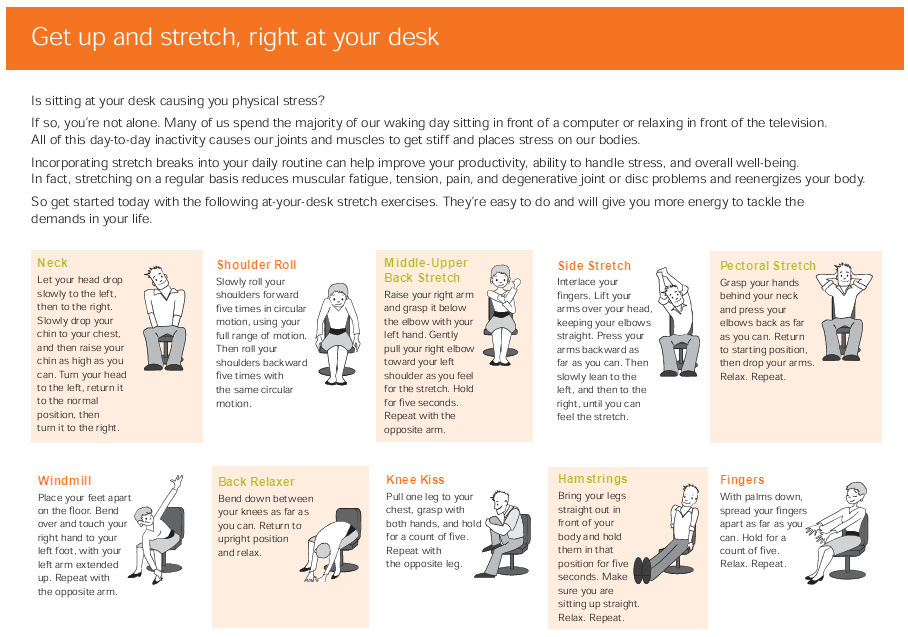 Get up and stretch, right at your desk

Is sitting at your desk causing you physical stress?

If so, you're not alone. Many of us spend the majority of our waking day sitting in front of a computer or relaxing in front of the television. All of this day-to-day inactivity causes our joints and muscles to get stiff and places stress on our bodies.

Incorporating stretch breaks into your daily routine can help improve your productivity, ability to handle stress, and overall well-being. In fact, stretching on a regular basis reduces muscular fatigue, tension, pain, and degenerative joint or disc problems and reenergizes your body.

So get started today with the following at-your-desk stretch exercises. They're easy to do and will give you more energy to tackle the demands in your life.

Neck
Let your head drop slowly to the left, then to the right. Slowly drop your chin to your chest, and then raise your chin as high as you can. Turn your head to the left, return it to the normal position, then turn it to the right.

Shoulder Roll
Slowly roll your shoulders forward five times in circular motion, using your full range of motion. Then roll your shoulders backward five times with the same circular motion.

Middle-Upper Back Stretch
Raise your right arm and grasp it below the elbow with your left hand. Gently pull your right elbow toward your left shoulder as you feel for the stretch. Hold for five seconds. Repeat with the opposite arm.

Side Stretch
Interlace your fingers. Lift your arms over your head, keeping your elbows straight. Press your arms backward as far as you can. Then slowly lean to the left, and then to the right, until you can feel the stretch.

Pectoral Stretch
Grasp your hands behind your neck and press your elbows back as far as you can. Return to starting position, then drop your arms. Relax. Repeat.

Windmill
Place your feet apart on the floor. Bend over and touch your right hand to your left foot, with your left arm extended up. Repeat with the opposite arm.

Back Relaxer
Bend down between your knees as far as you can. Return to upright position and relax.

Knee Kiss
Pull one leg to your chest, grasp with both hands, and hold for a count of five. Repeat with the opposite leg.

Hamstrings
Bring your legs straight out in front of your body and hold them in that position for five seconds. Make sure you are sitting up straight. Relax. Repeat.

Fingers
With palms down, spread your fingers apart as far as you can. Hold for a count of five. Relax. Repeat.